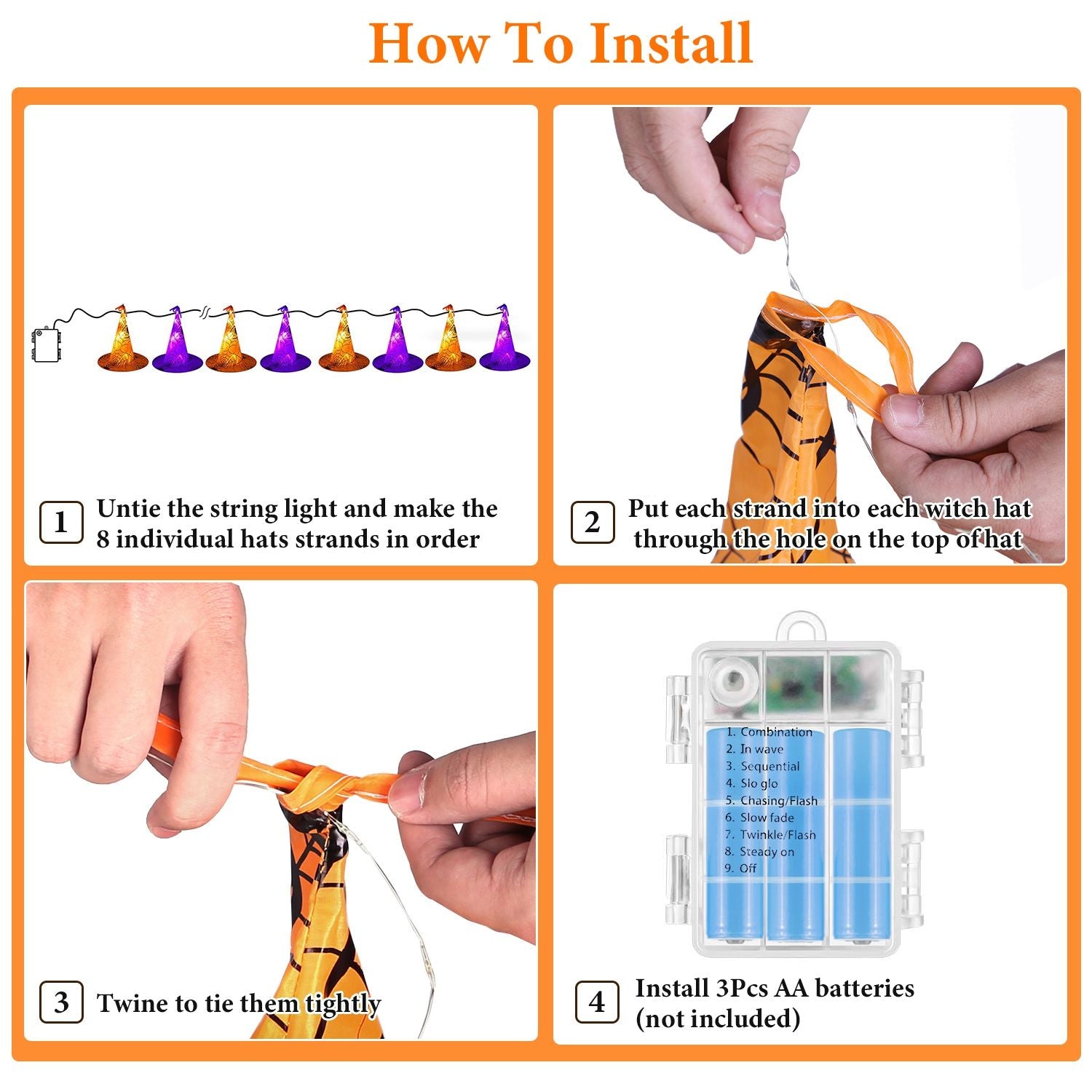 How To Install

1 Untie the string light and make the 8 individual hats strands in order

2 Put each strand into each witch hat through the hole on the top of hat

3 Twine to tie them tightly

1. Combination
2. In wave
3. Sequential
4. Slo glo
5. Chasing/Flash
6. Slow fade
7. Twinkle/Flash
8. Steady on
9. Off

4 Install 3Pcs AA batteries (not included)